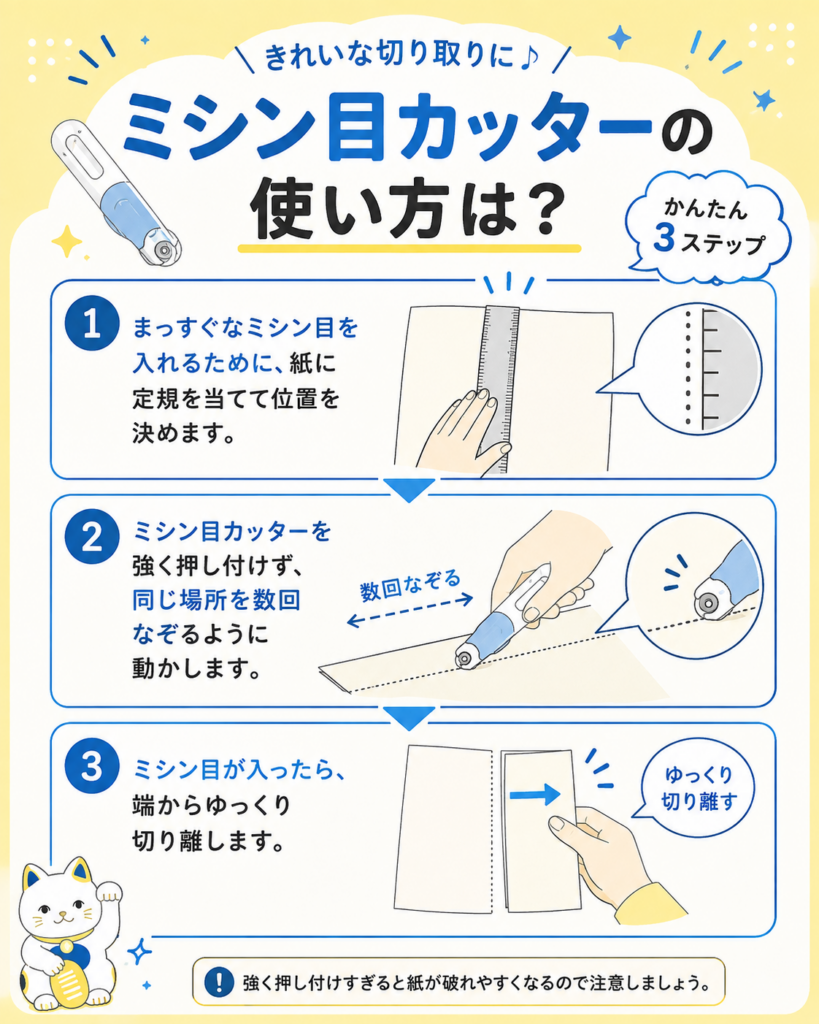 きれいな切り取りに♪

ミシン目カッターの使い方は？

かんたん 3ステップ

1 まっすぐなミシン目を入れるために、紙に定規を当てて位置を決めます。

2 ミシン目カッターを強く押し付けず、同じ場所を数回なぞるように動かします。

数回なぞる

3 ミシン目が入ったら、端からゆっくり切り離します。

ゆっくり切り離す

! 強く押し付けすぎると紙が破れやすくなるので注意しましょう。