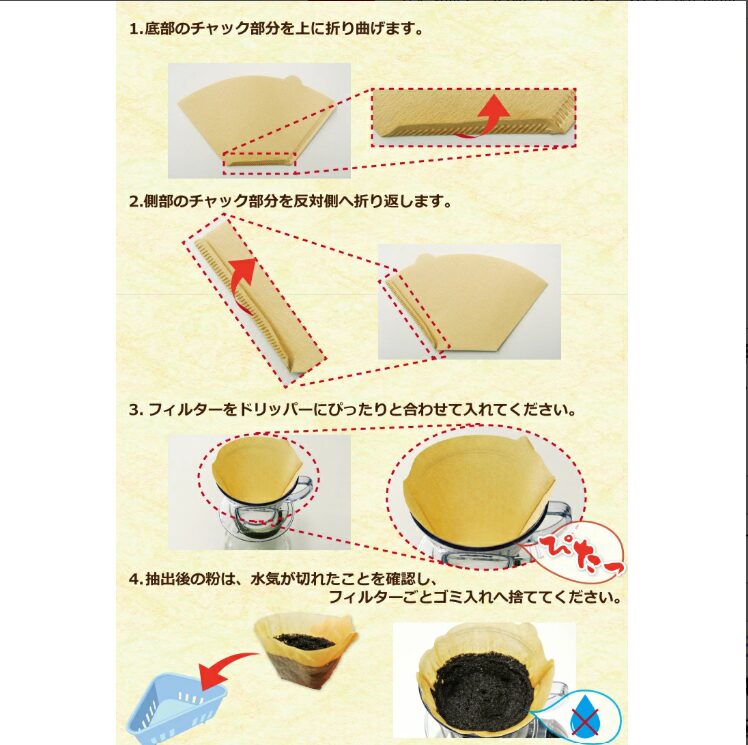 1.底部のチャック部分を上に折り曲げます。

2.側部のチャック部分を反対側へ折り返します。

3. フィルターをドリッパーにぴったりと合わせて入れてください。

ぴたっ

4.抽出後の粉は、水気が切れたことを確認し、フィルターごとゴミ入れへ捨ててください。