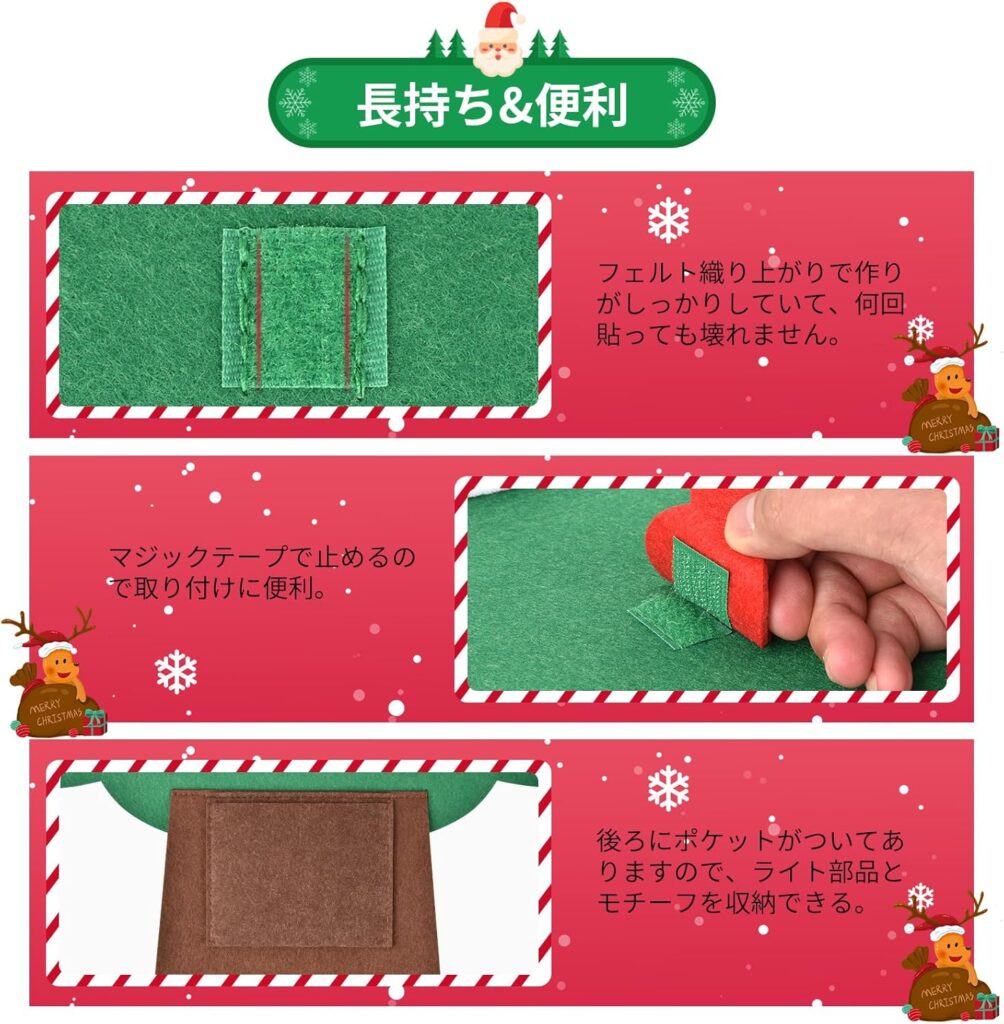 長持ち&便利

フェルト織り上がりで作りがしっかりしていて、何回貼っても壊れません。

MERRY CHRISTMAS

マジックテープで止めるので取り付けに便利。

MERRY CHRISTMAS

後ろにポケットがついてありますので、ライト部品とモチーフを収納できる。

MERRY CHRISTMAS