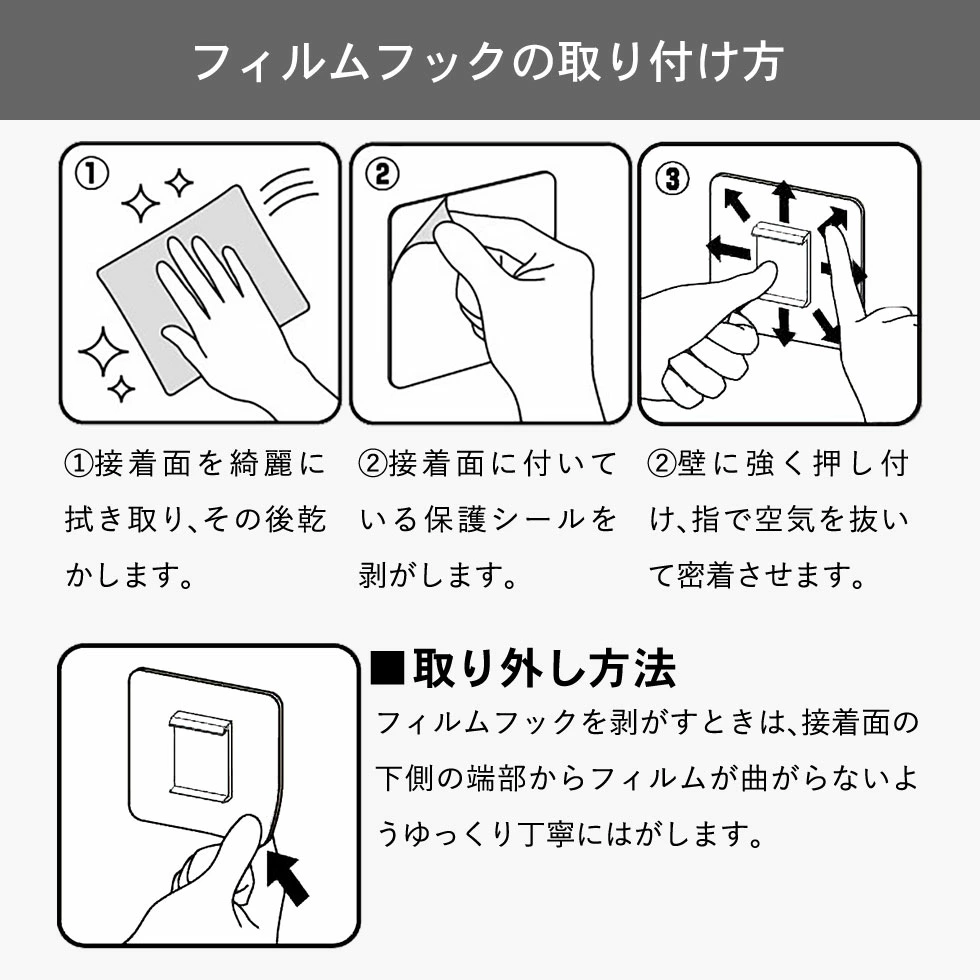 フィルムフックの取り付け方

①

②

③

①接着面を綺麗に拭き取り、その後乾かします。

②接着面に付いている保護シールを剥がします。

②壁に強く押し付け、指で空気を抜いて密着させます。

■取り外し方法

フィルムフックを剥がすときは、接着面の下側の端部からフィルムが曲がらないようゆっくり丁寧にはがします。